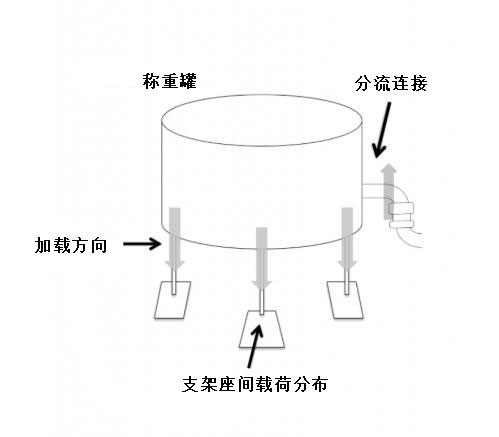 称重罐

分流连接

加载方向

支架座间载荷分布